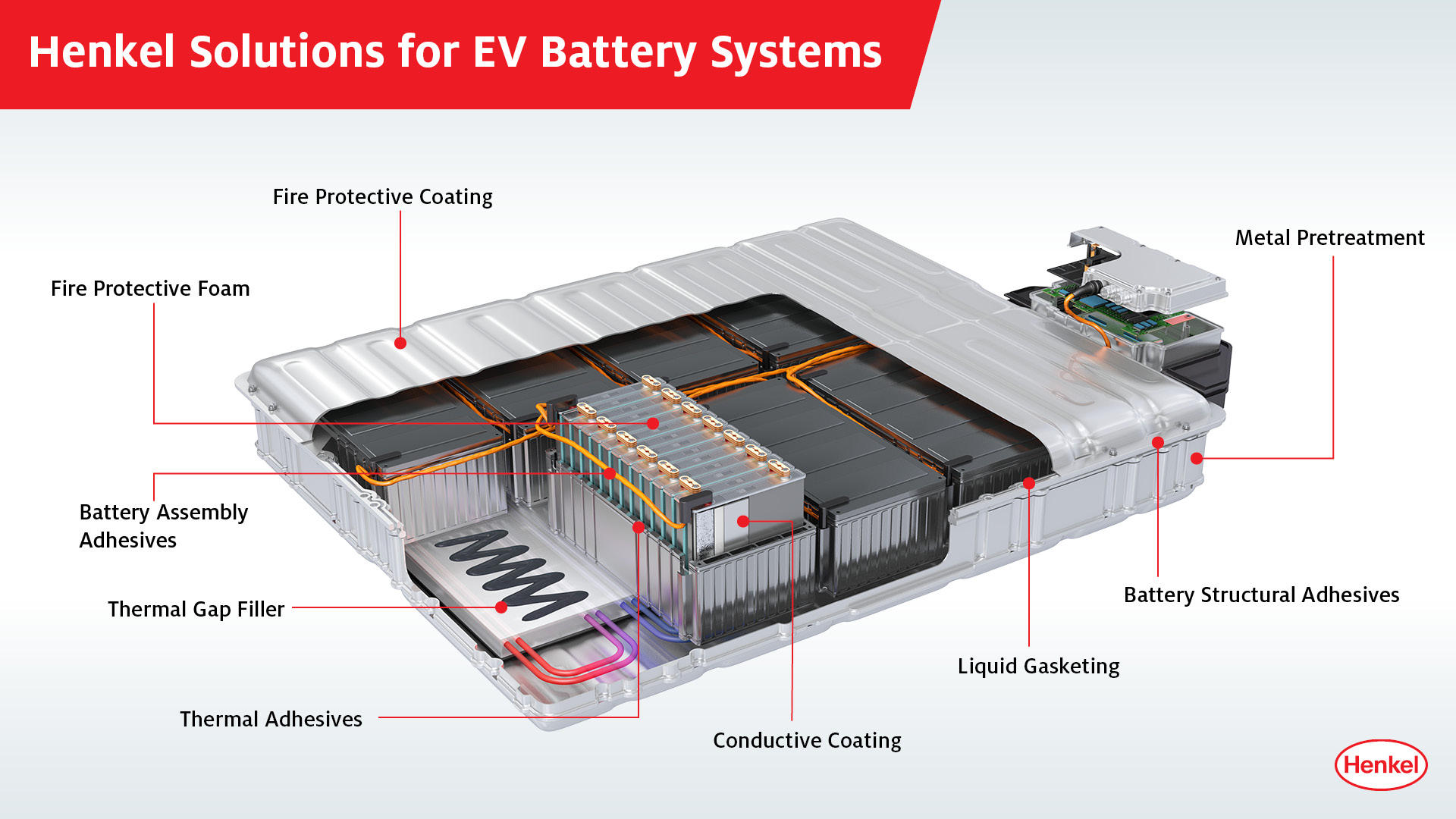 Henkel Solutions for EV Battery Systems

Fire Protective Coating

Metal Pretreatment

Fire Protective Foam

Battery Assembly Adhesives

Thermal Gap Filler

Thermal Adhesives

Conductive Coating

Liquid Gasketing

Battery Structural Adhesives

Henkel